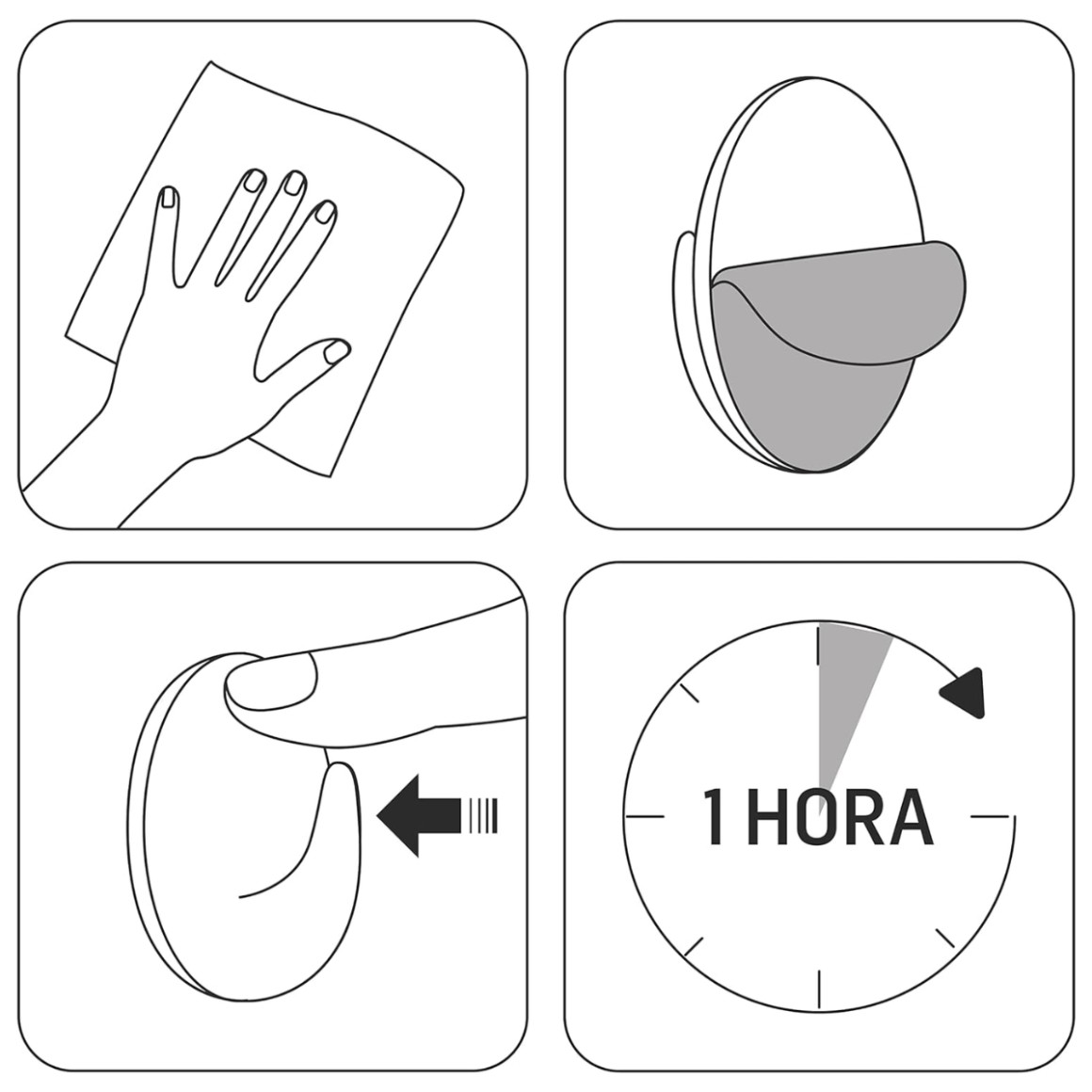 1 HORA