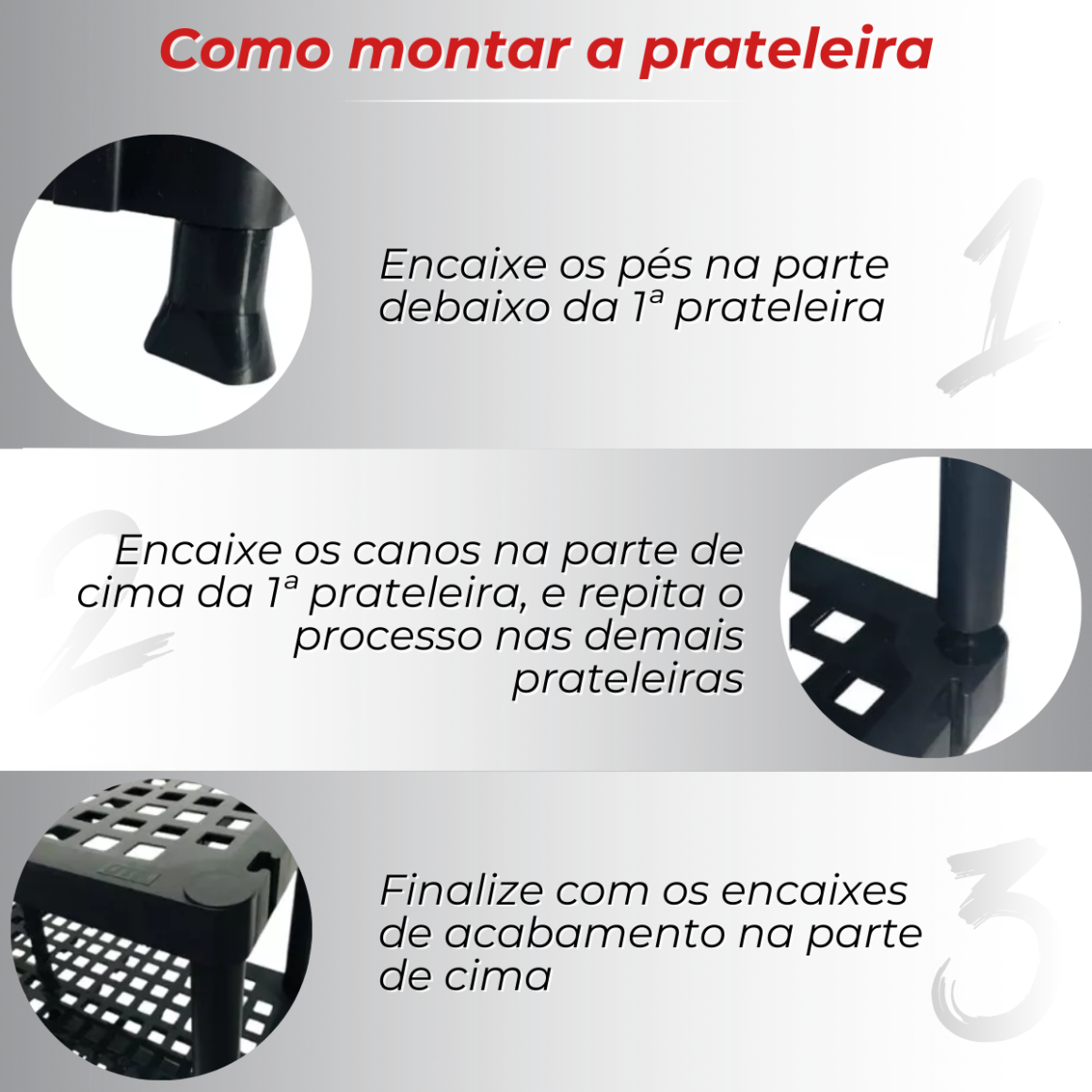 Como montar a prateleira

Encaixe os pés na parte debaixo da 1ª prateleira

1

2

Encaixe os canos na parte de cima da 1ª prateleira, e repita o processo nas demais prateleiras

Finalize com os encaixes de acabamento na parte de cima

3