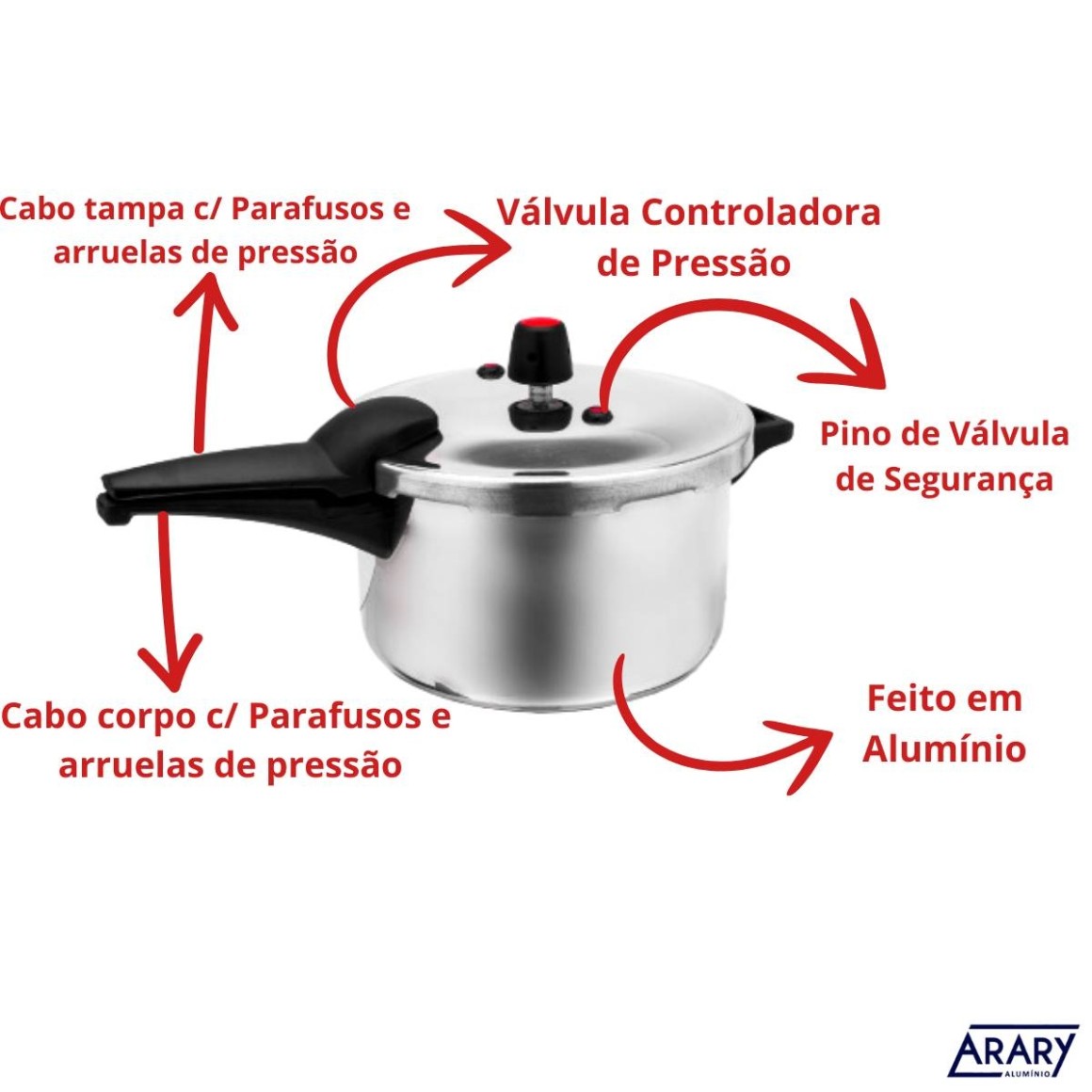 Cabo tampa c/ Parafusos e arruelas de pressão

Válvula Controladora de Pressão

Pino de Válvula de Segurança

Cabo corpo c/ Parafusos e arruelas de pressão

Feito em Alumínio

ARARY
ALUMÍNIO