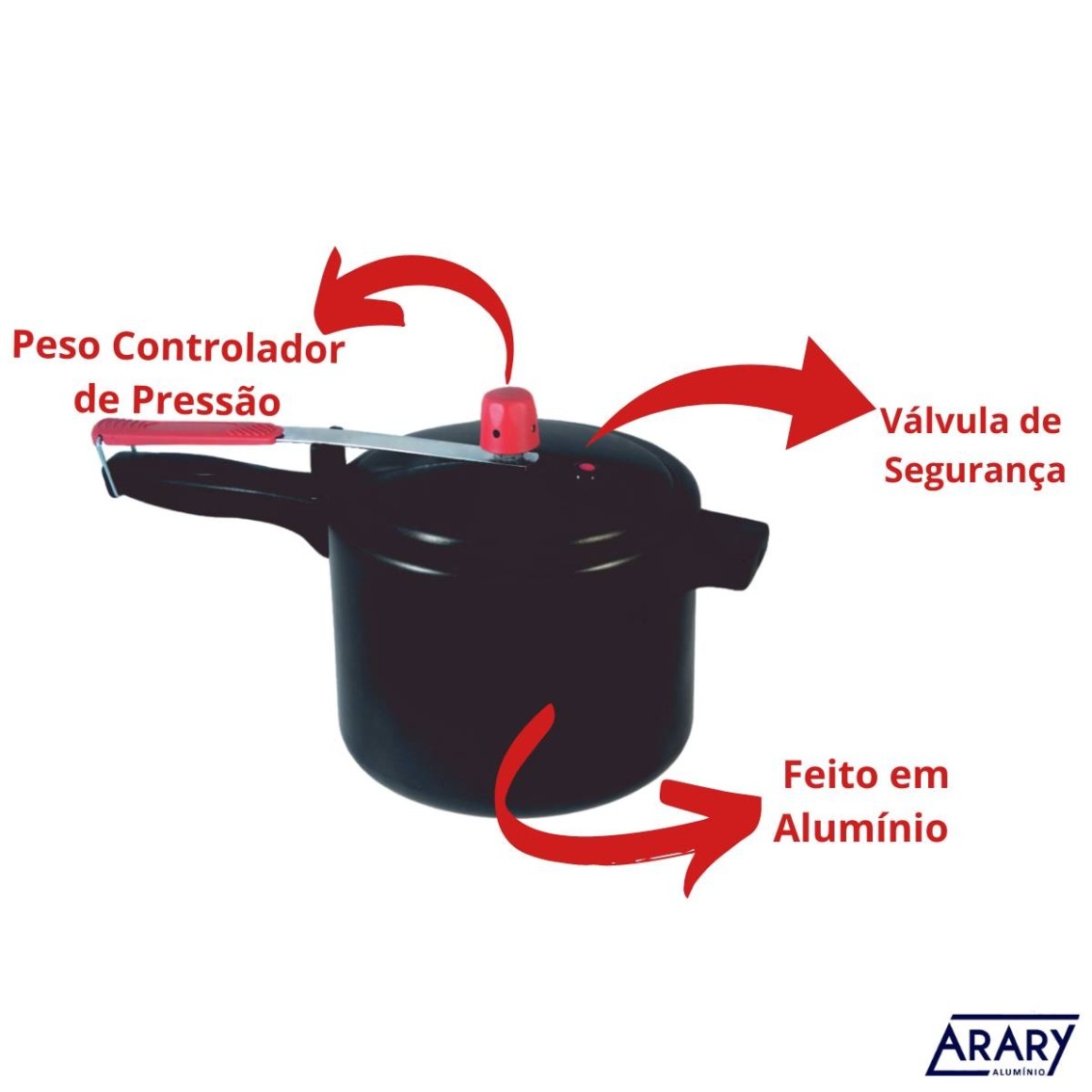 Peso Controlador de Pressão

Válvula de Segurança

Feito em Alumínio

ARARY
ALUMÍNIO